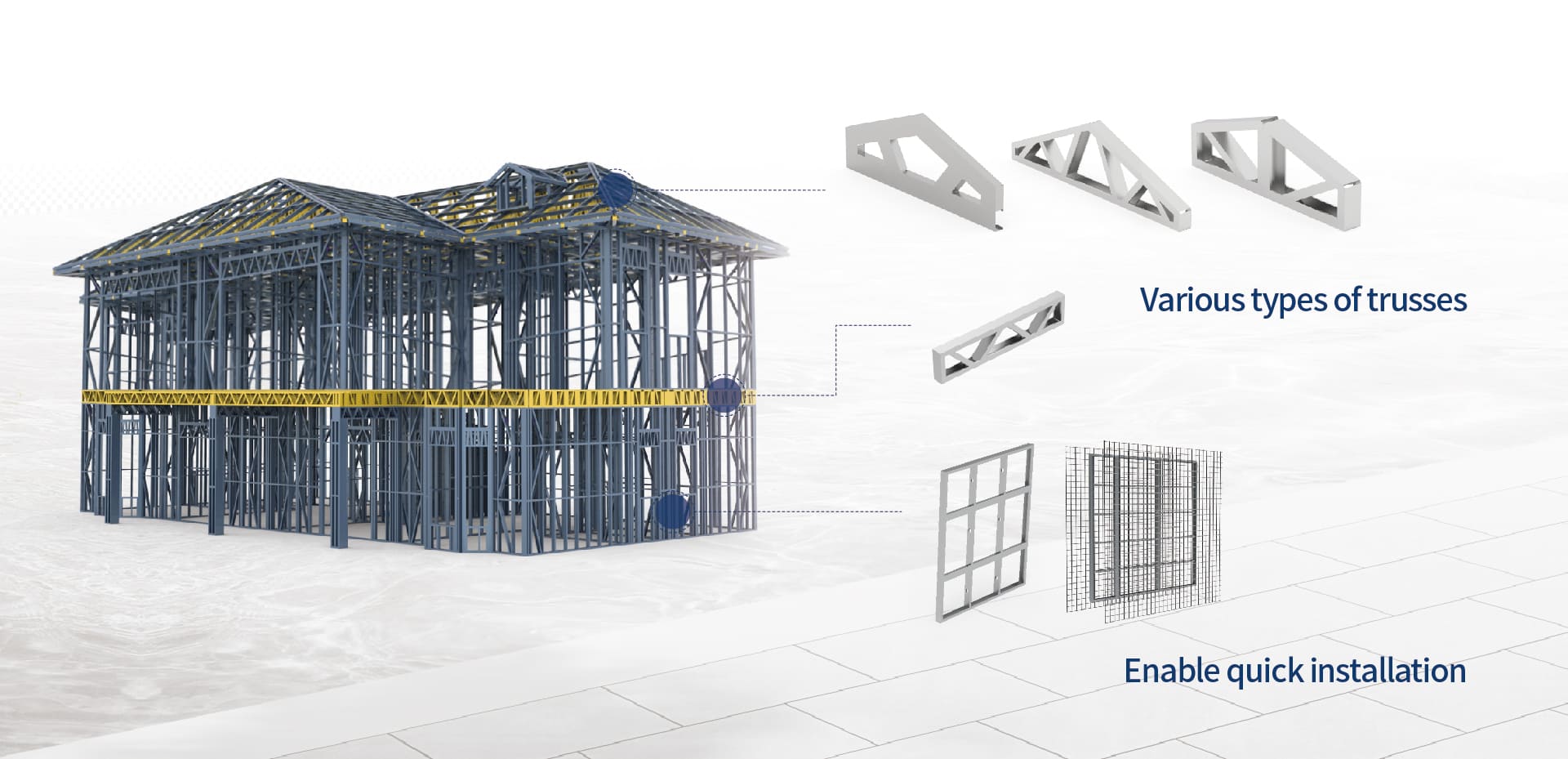 Various types of trusses

Enable quick installation